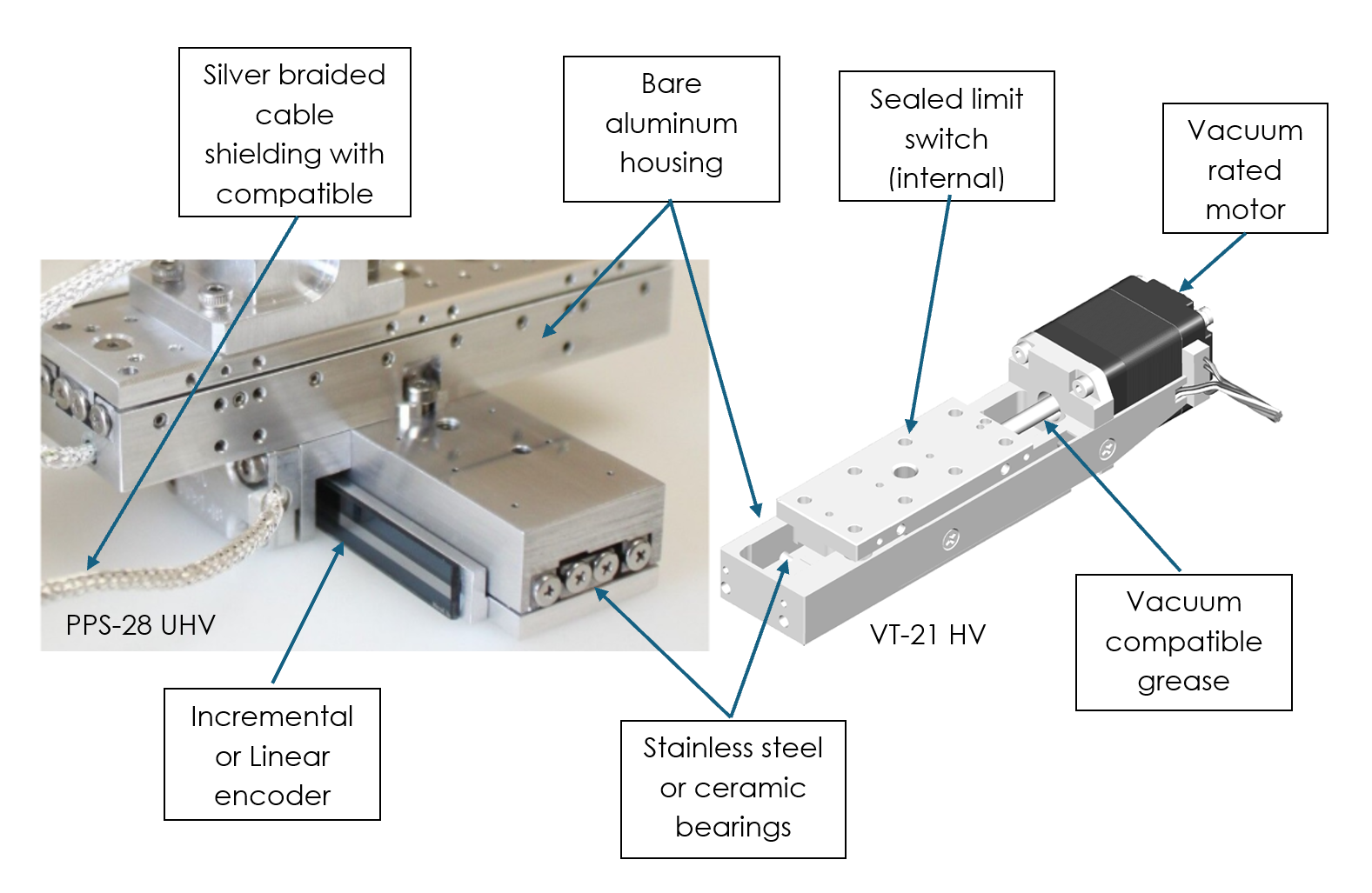 Silver braided cable shielding with compatible

Bare aluminum housing

Sealed limit switch (internal)

Vacuum rated motor

PPS-28 UHV

VT-21 HV

Vacuum compatible grease

Incremental or Linear encoder

Stainless steel or ceramic bearings